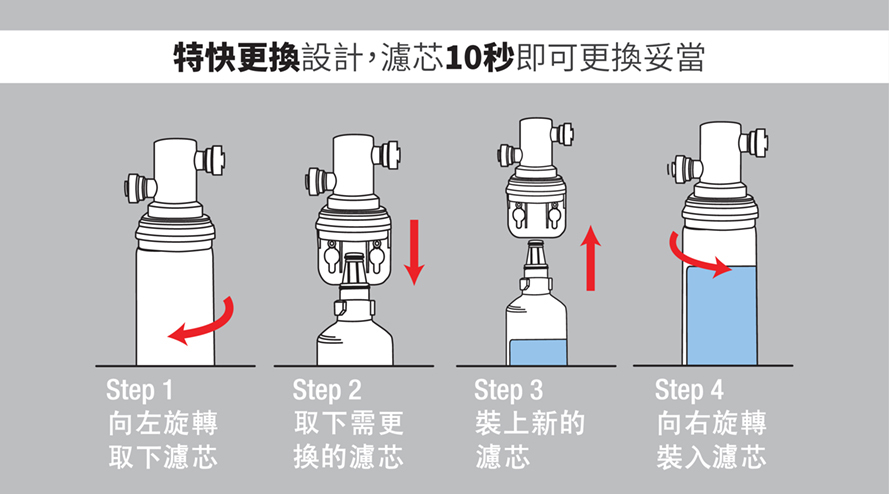 特快更換設計，濾芯10秒即可更換妥當

Step 1
向左旋轉
取下濾芯

Step 2
取下需更
換的濾芯

Step 3
裝上新的
濾芯

Step 4
向右旋轉
裝入濾芯