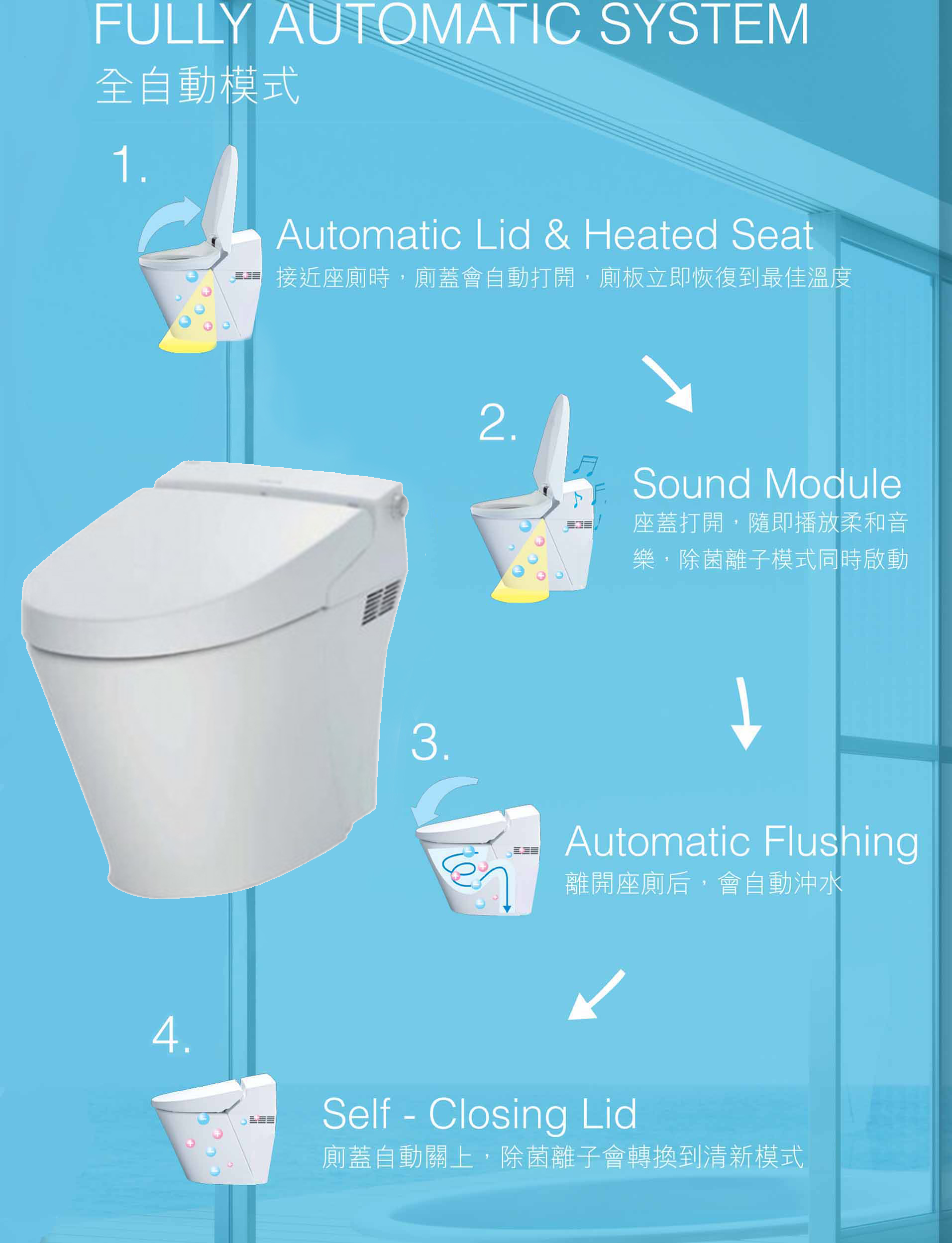 FULLY AUTOMATIC SYSTEM
全自動模式

1.

Automatic Lid & Heated Seat
接近座廁時，廁蓋會自動打開，廁板立即恢復到最佳溫度

2.

Sound Module
座蓋打開，隨即播放柔和音樂，除菌離子模式同時啟動

3.

Automatic Flushing
離開座廁后，會自動沖水

4.

Self - Closing Lid
廁蓋自動關上，除菌離子會轉換到清新模式